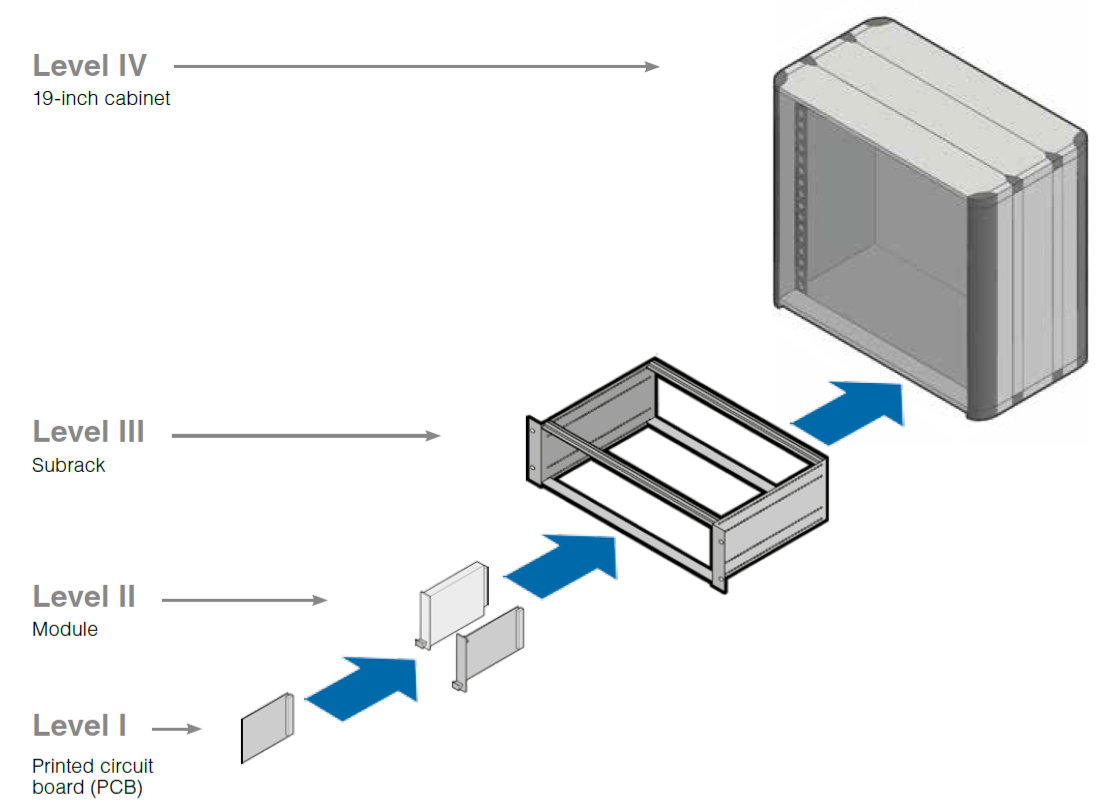 Level IV
19-inch cabinet

Level III
Subrack

Level II
Module

Level I
Printed circuit board (PCB)